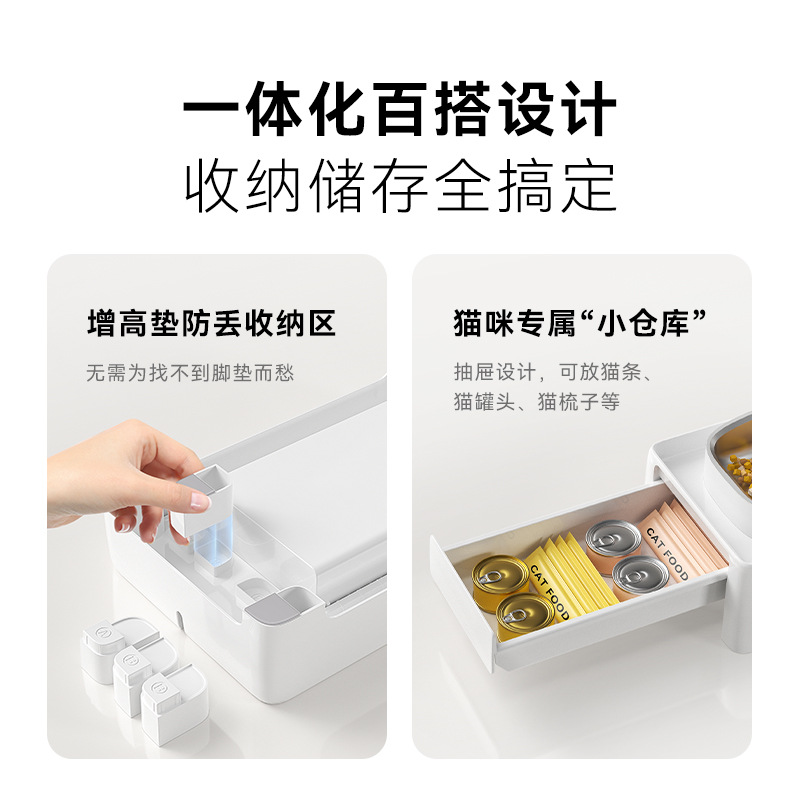 一体化百搭设计
收纳储存全搞定

增高垫防丢收纳区
无需为找不到脚垫而愁

猫咪专属“小仓库”
抽屉设计，可放猫条、猫罐头、猫梳子等

CAT FOOD

CAT FOOD