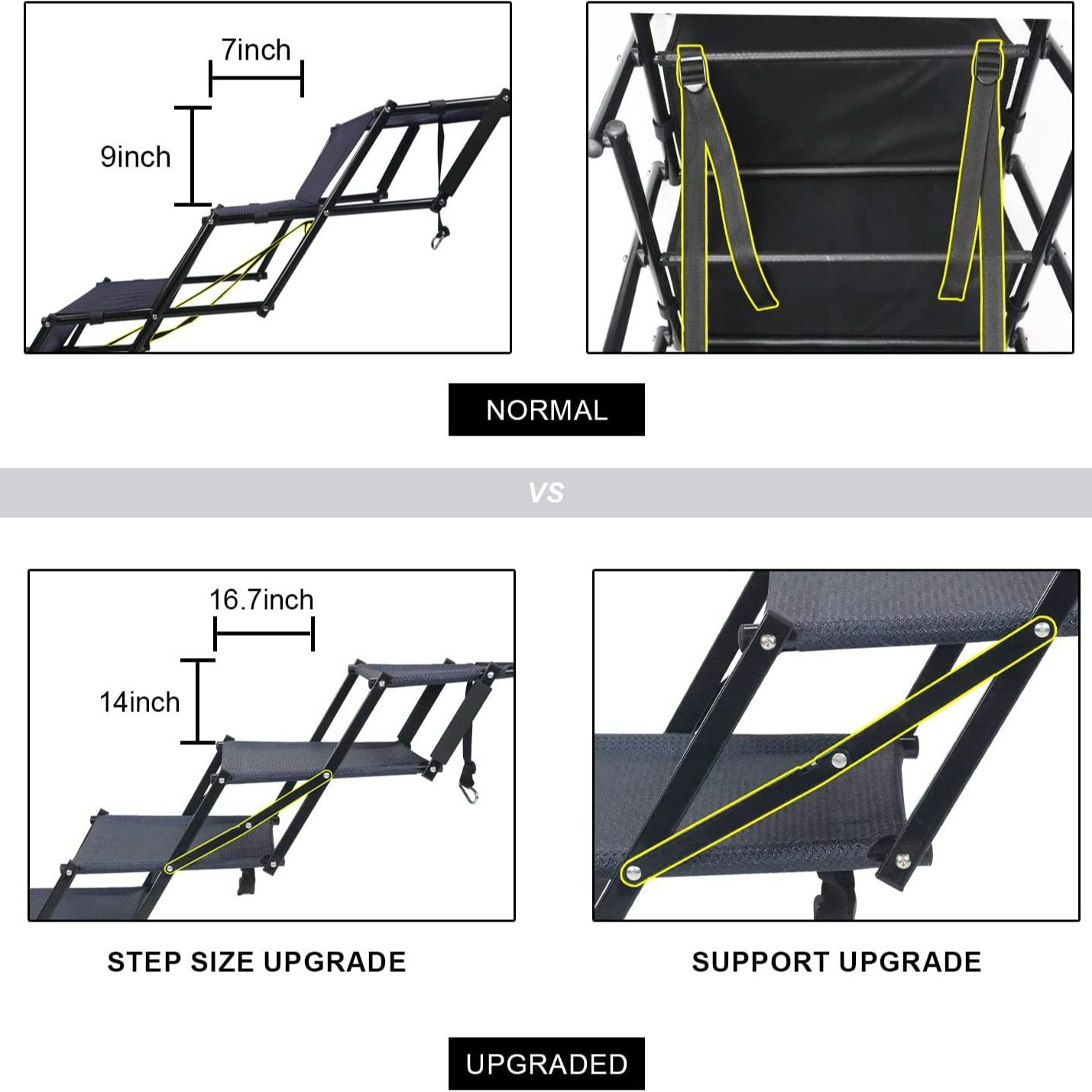 7inch

9inch

NORMAL

VS

16.7inch

14inch

STEP SIZE UPGRADE

SUPPORT UPGRADE

UPGRADED