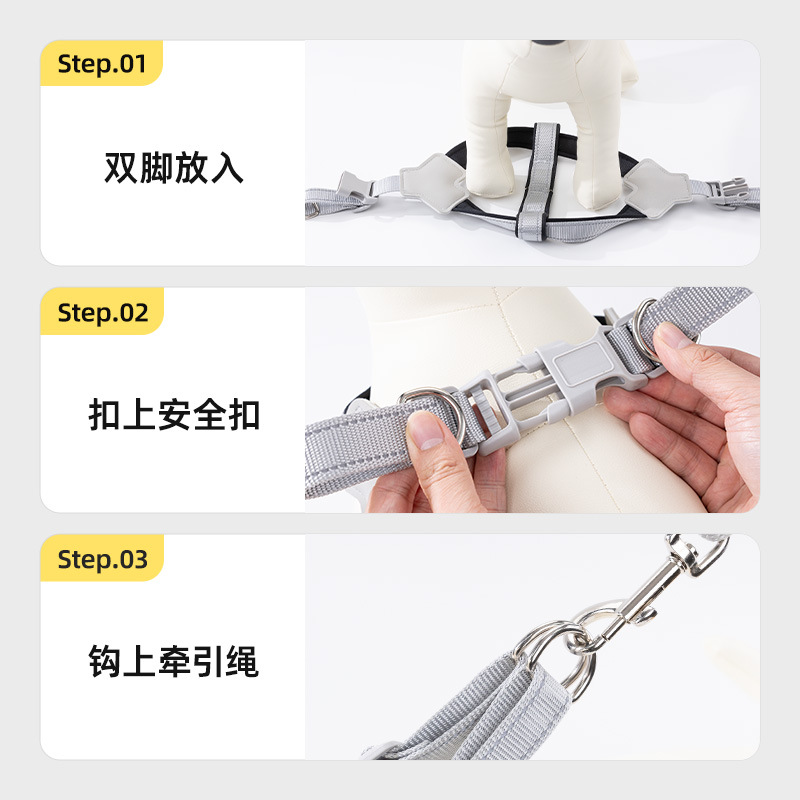 Step.01

双脚放入

Step.02

扣上安全扣

Step.03

钩上牵引绳